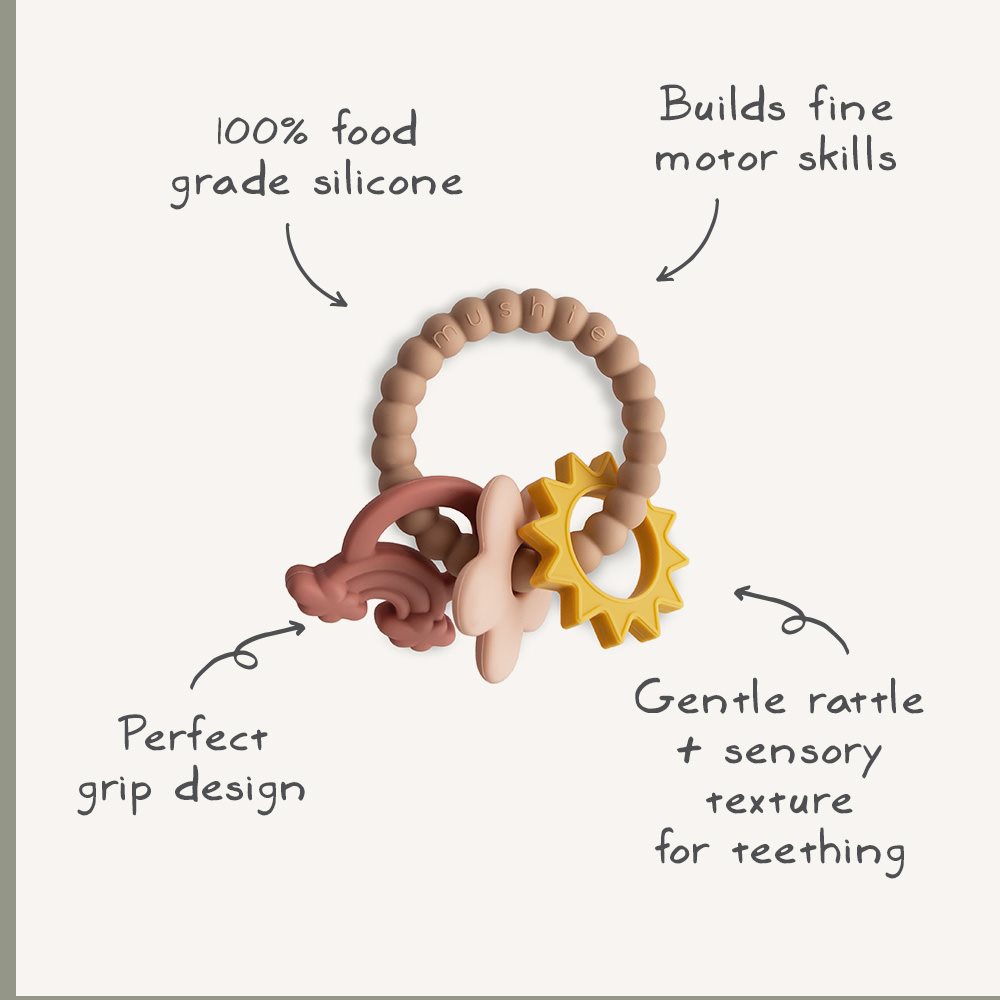 100% food grade silicone

Builds fine motor skills

mushie

Perfect grip design

Gentle rattle + sensory texture for teething